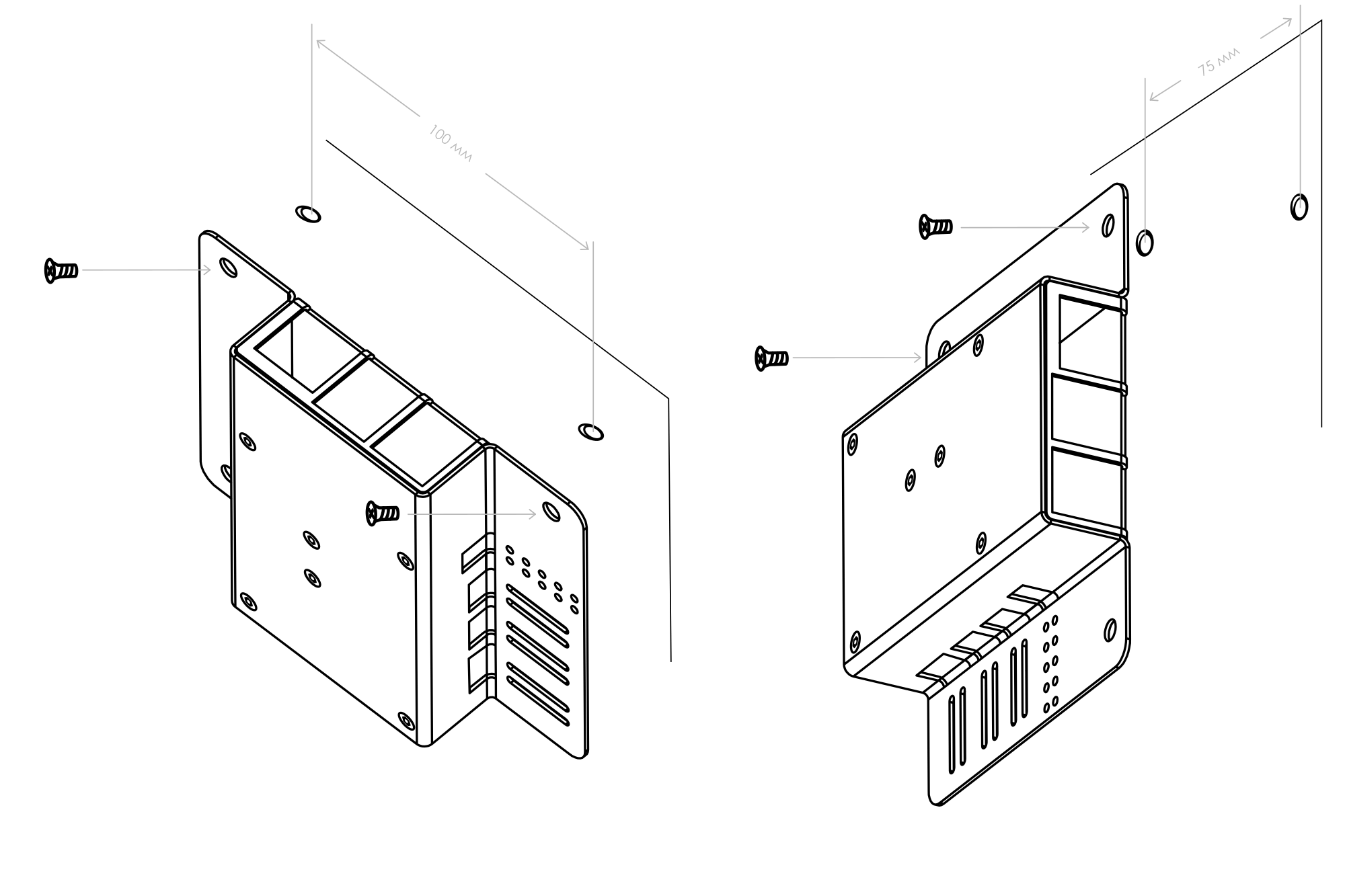 100 мм

75 мм